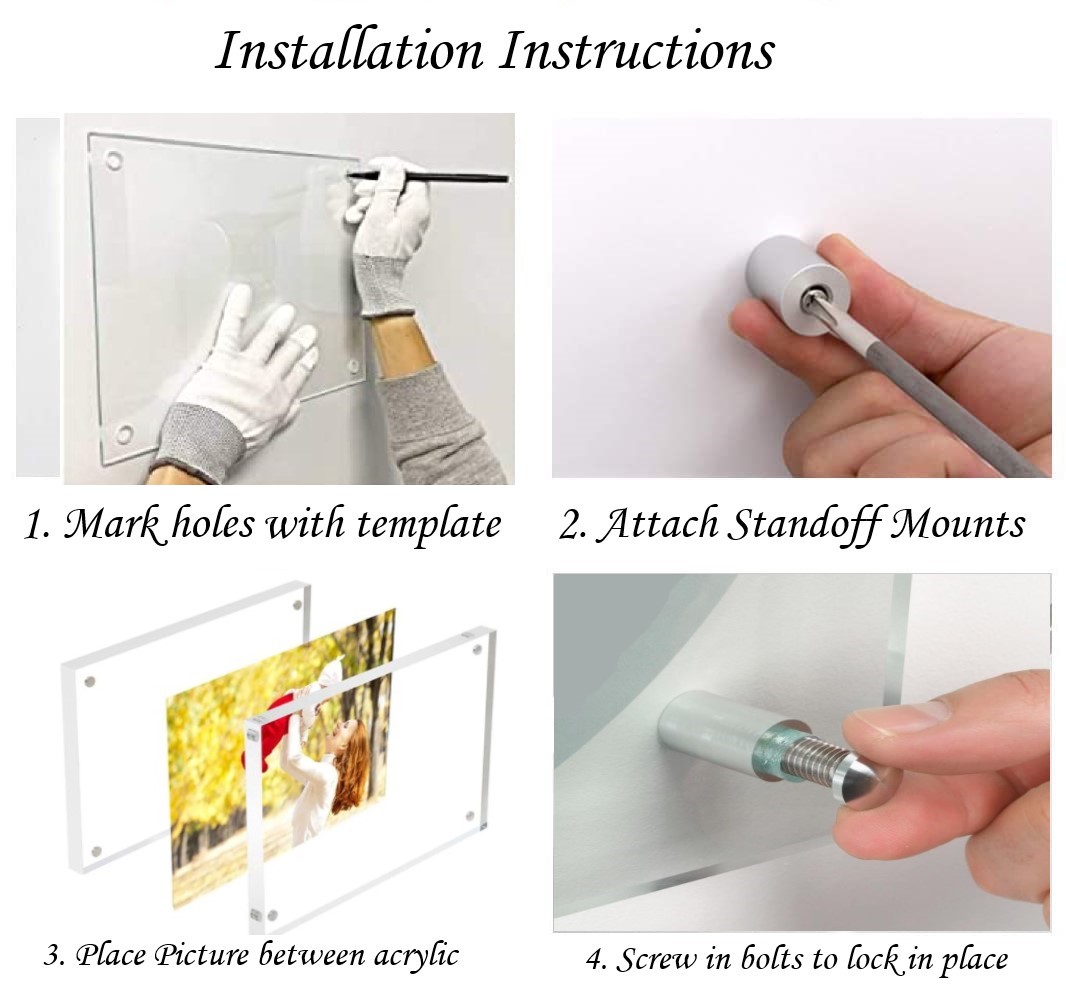 Installation Instructions

1. Mark holes with template

2. Attach Standoff Mounts

3. Place Picture between acrylic

4. Screw in bolts to lock in place